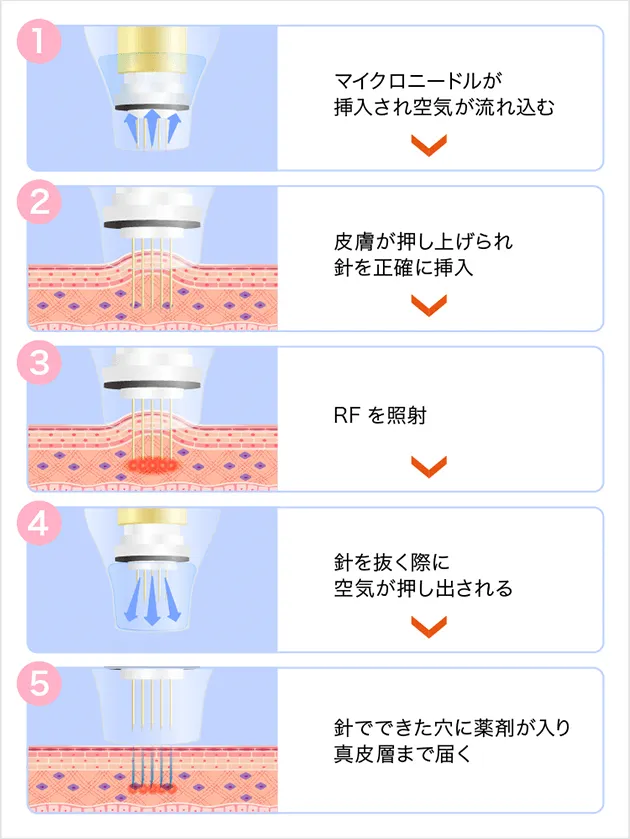 1

マイクロニードルが
挿入され空気が流れ込む

2

皮膚が押し上げられ
針を正確に挿入

3

RF を照射

4

針を抜く際に
空気が押し出される

5

針でできた穴に薬剤が入り
真皮層まで届く