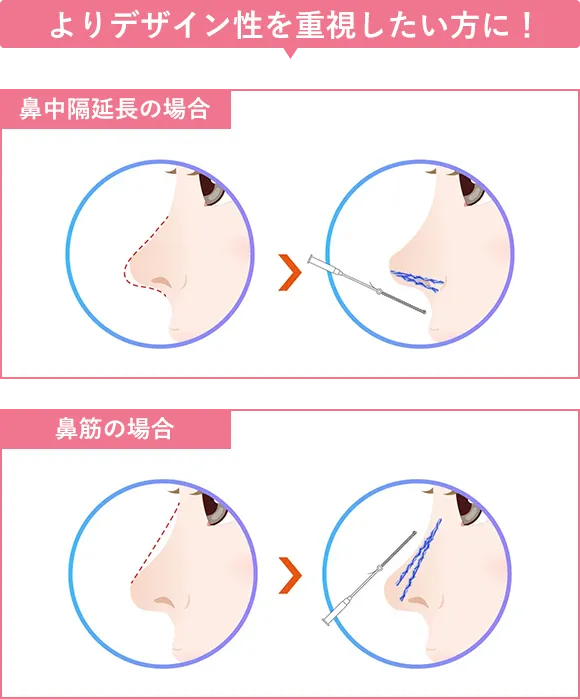 よりデザイン性を重視したい方に！

鼻中隔延長の場合

鼻筋の場合