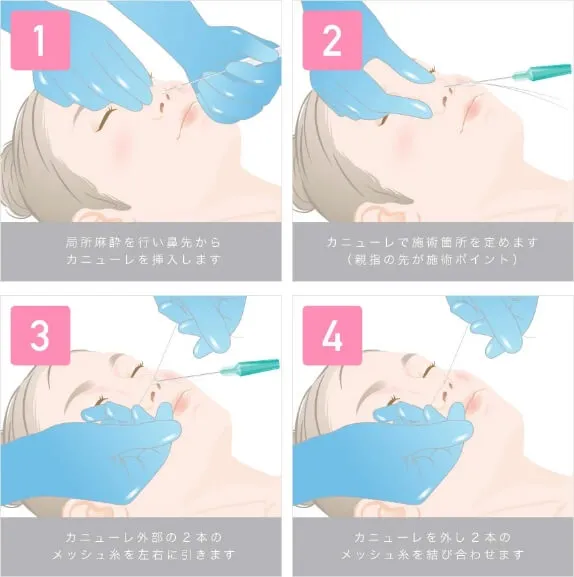 1

局所麻酔を行い鼻先から
カニューレを挿入します

2

カニューレで施術箇所を定めます
（親指の先が施術ポイント）

3

カニューレ外部の２本の
メッシュ糸を左右に引きます

4

カニューレを外し２本の
メッシュ糸を結び合わせます